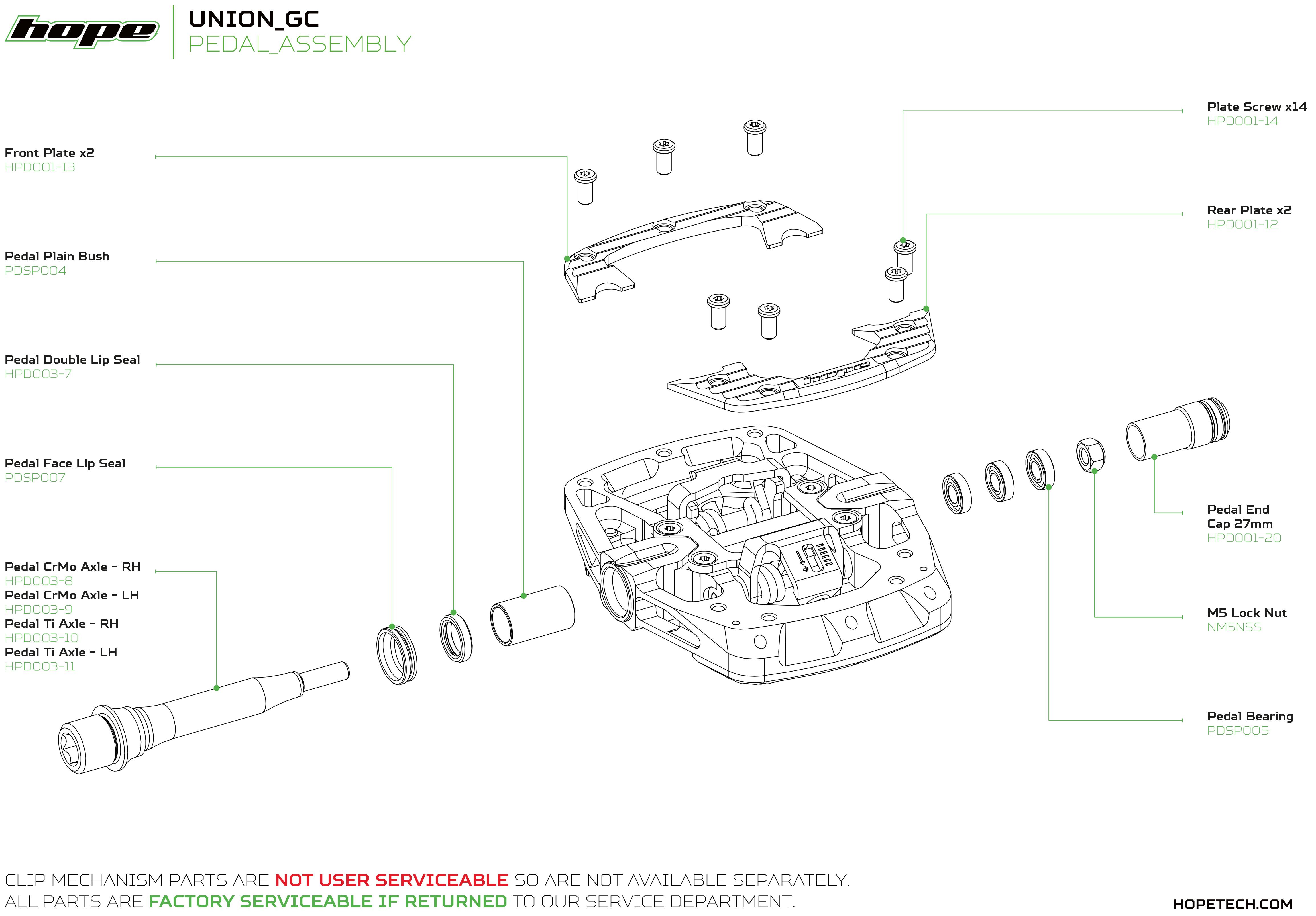 hope

UNION_GC
PEDAL_ASSEMBLY

Front Plate x2
HPD001-13

Pedal Plain Bush
PDSP004

Pedal Double Lip Seal
HPD003-7

Pedal Face Lip Seal
PDSP007

Pedal CrMo Axle - RH
HPD003-8
Pedal CrMo Axle - LH
HPD003-9
Pedal Ti Axle - RH
HPD003-10
Pedal Ti Axle - LH
HPD003-11

Plate Screw x14
HPD001-14

Rear Plate x2
HPD001-12

Pedal End Cap 27mm
HPD001-20

M5 Lock Nut
NM5NSS

Pedal Bearing
PDSP005

CLIP MECHANISM PARTS ARE NOT USER SERVICEABLE SO ARE NOT AVAILABLE SEPARATELY.
ALL PARTS ARE FACTORY SERVICEABLE IF RETURNED TO OUR SERVICE DEPARTMENT.

HOPETECH.COM